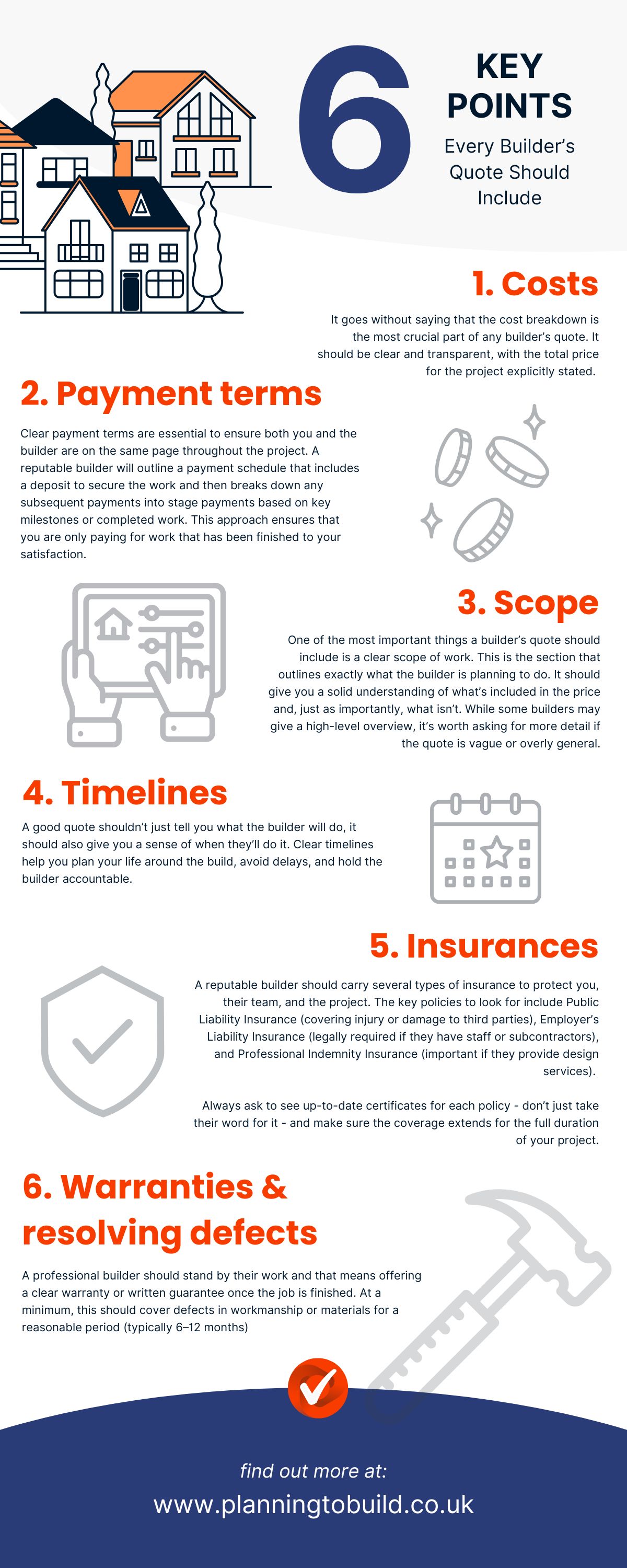 6 KEY POINTS

Every Builder's Quote Should Include

1. Costs

It goes without saying that the cost breakdown is the most crucial part of any builder's quote. It should be clear and transparent, with the total price for the project explicitly stated.

2. Payment terms

Clear payment terms are essential to ensure both you and the builder are on the same page throughout the project. A reputable builder will outline a payment schedule that includes a deposit to secure the work and then breaks down any subsequent payments into stage payments based on key milestones or completed work. This approach ensures that you are only paying for work that has been finished to your satisfaction.

3. Scope

One of the most important things a builder's quote should include is a clear scope of work. This is the section that outlines exactly what the builder is planning to do. It should give you a solid understanding of what's included in the price and, just as importantly, what isn't. While some builders may give a high-level overview, it's worth asking for more detail if the quote is vague or overly general.

4. Timelines

A good quote shouldn't just tell you what the builder will do, it should also give you a sense of when they'll do it. Clear timelines help you plan your life around the build, avoid delays, and hold the builder accountable.

5. Insurances

A reputable builder should carry several types of insurance to protect you, their team, and the project. The key policies to look for include Public Liability Insurance (covering injury or damage to third parties), Employer's Liability Insurance (legally required if they have staff or subcontractors), and Professional Indemnity Insurance (important if they provide design services).

Always ask to see up-to-date certificates for each policy - don't just take their word for it - and make sure the coverage extends for the full duration of your project.

6. Warranties & resolving defects

A professional builder should stand by their work and that means offering a clear warranty or written guarantee once the job is finished. At a minimum, this should cover defects in workmanship or materials for a reasonable period (typically 6–12 months)

find out more at:
www.planningtobuild.co.uk